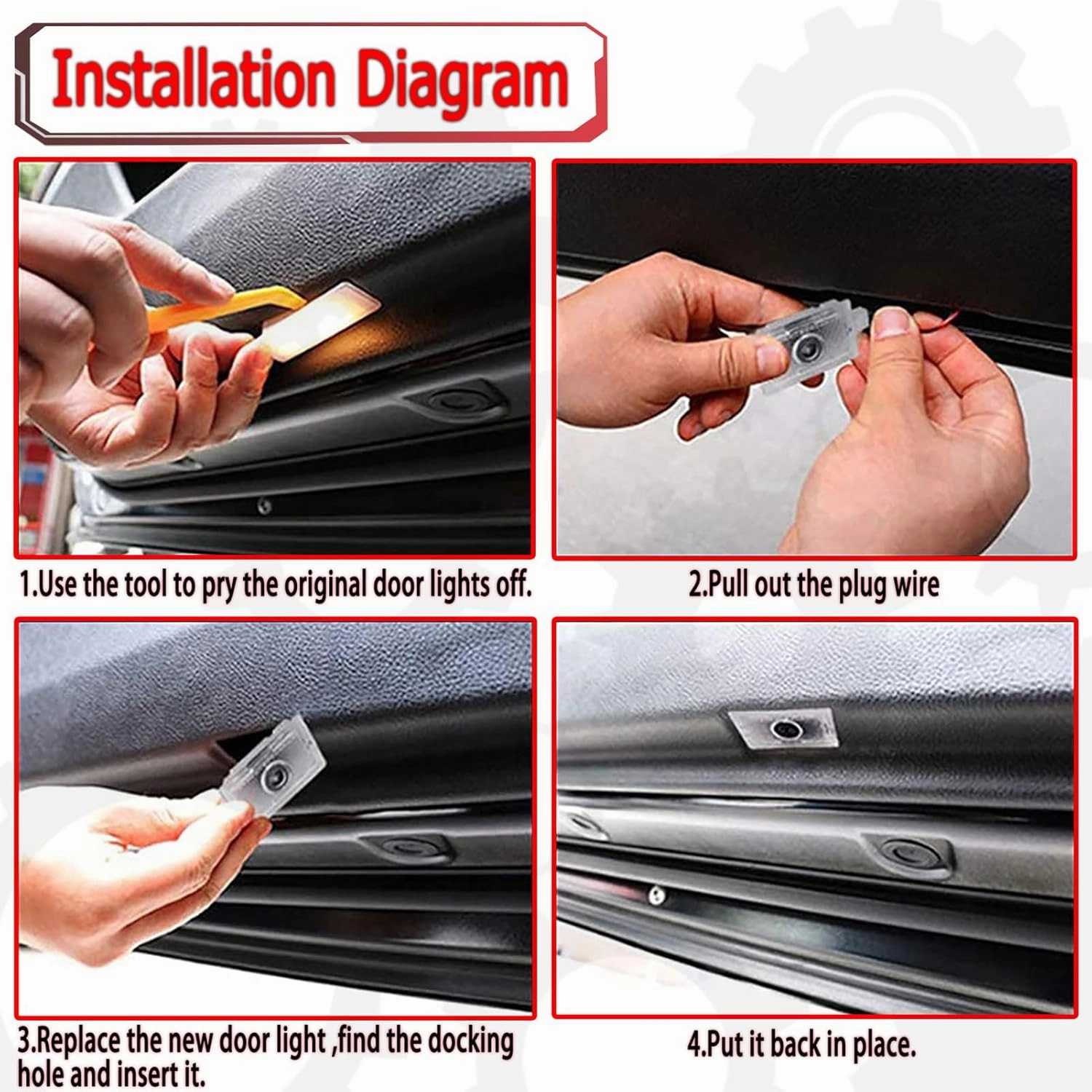 Installation Diagram

1.Use the tool to pry the original door lights off.

2.Pull out the plug wire

3.Replace the new door light ,find the docking hole and insert it.

4.Put it back in place.