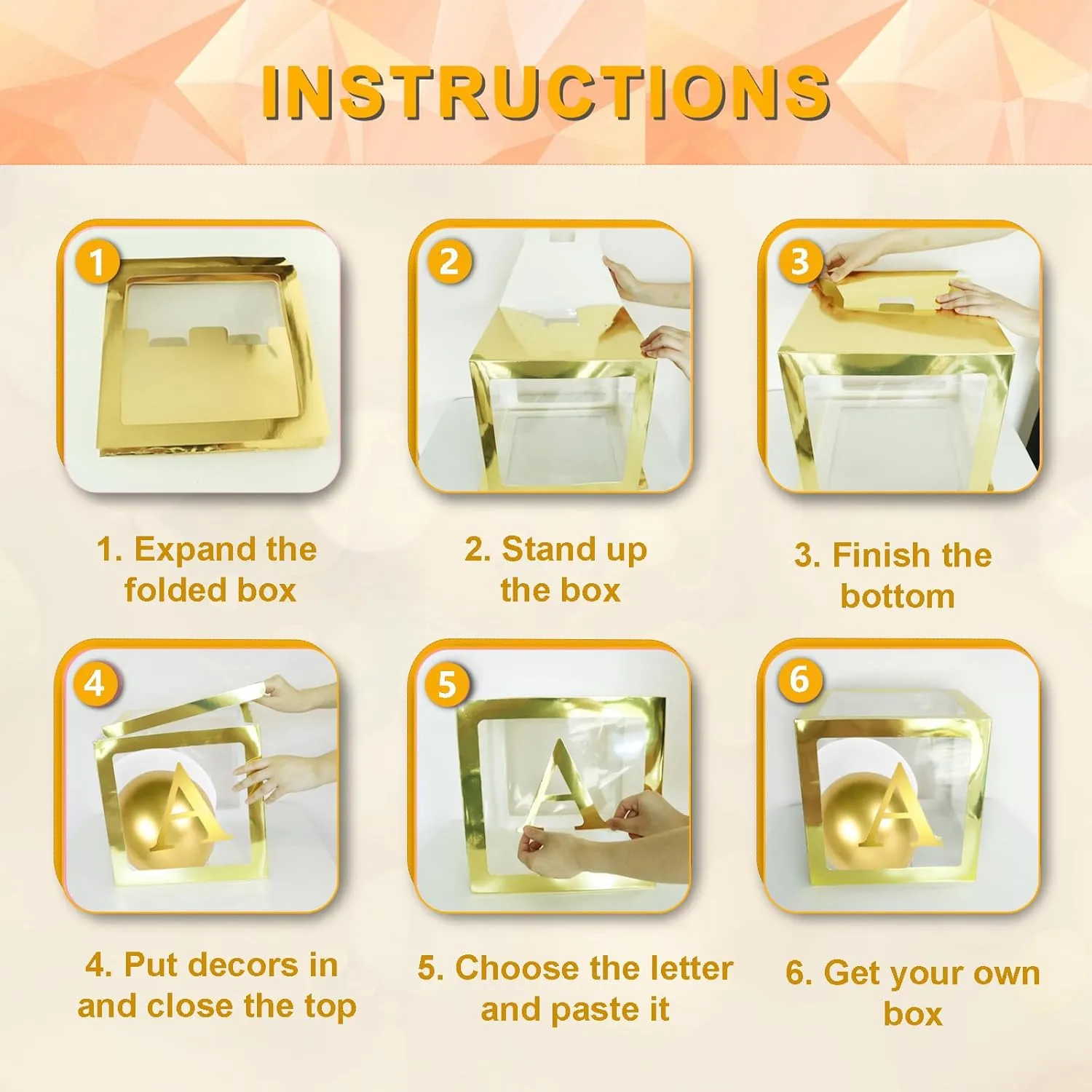 INSTRUCTIONS

1

2

3

1. Expand the folded box

2. Stand up the box

3. Finish the bottom

4

A

5

A

6

A

4. Put decors in and close the top

5. Choose the letter and paste it

6. Get your own box